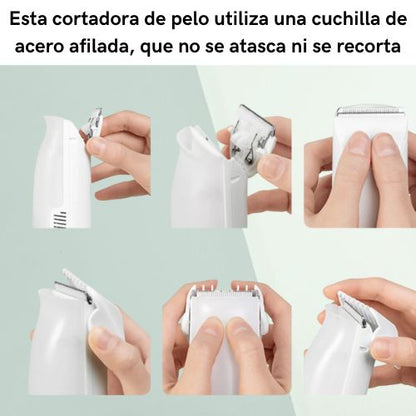 Esta cortadora de pelo utiliza una cuchilla de acero afilada, que no se atasca ni se recorta